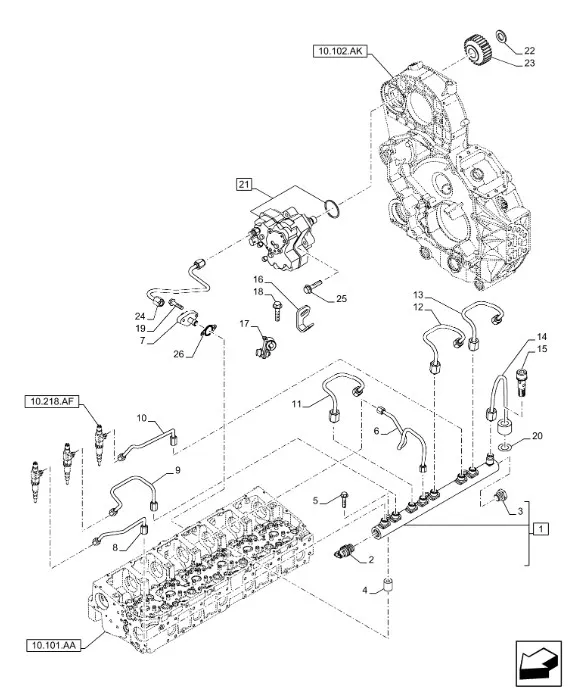 10.102.AK
22
23
21
16
18
25
24
19
7
26
17
13
12
14
15
10.218.AF
10
11
6
20
9
5
3
1
8
2
4
10.101.AA