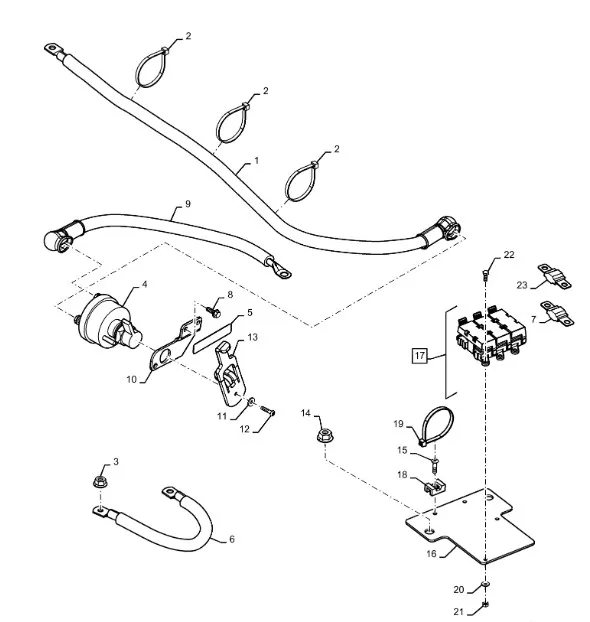 2
2
2
1
9
22
23
7
4
8
5
13
17
10
11
12
14
19
15
18
3
6
16
20
21